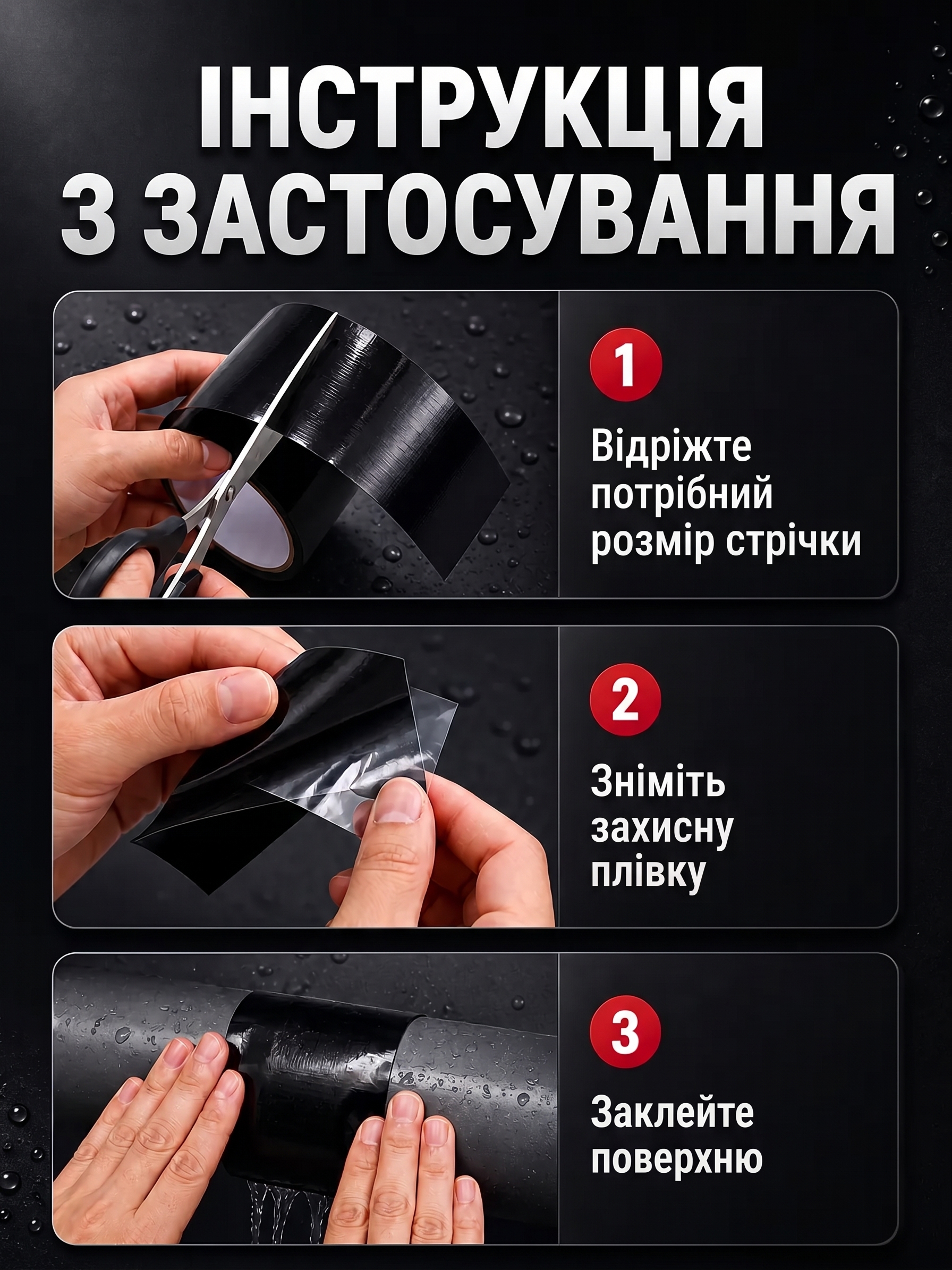 ІНСТРУКЦІЯ З ЗАСТОСУВАННЯ

1

Відріжте потрібний розмір стрічки

2

Зніміть захисну плівку

3

Заклейте поверхню